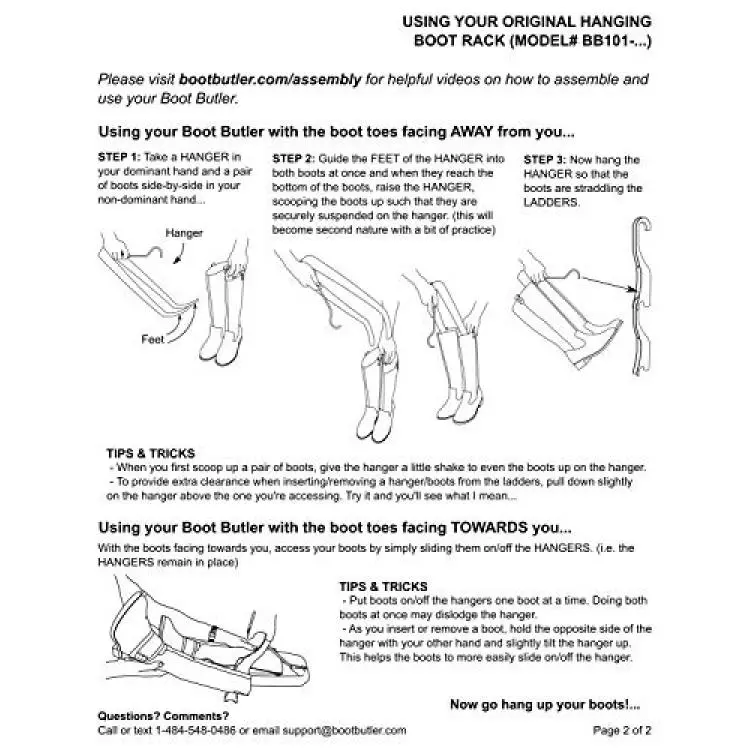 USING YOUR ORIGINAL HANGING BOOT RACK (MODEL# BB101-...)

Please visit bootbutler.com/assembly for helpful videos on how to assemble and use your Boot Butler.

Using your Boot Butler with the boot toes facing AWAY from you...

STEP 1: Take a HANGER in your dominant hand and a pair of boots side-by-side in your non-dominant hand...

Hanger

Feet

STEP 2: Guide the FEET of the HANGER into both boots at once and when they reach the bottom of the boots, raise the HANGER, scooping the boots up such that they are securely suspended on the hanger. (this will become second nature with a bit of practice)

STEP 3: Now hang the HANGER so that the boots are straddling the LADDERS.

TIPS & TRICKS
- When you first scoop up a pair of boots, give the hanger a little shake to even the boots up on the hanger.
- To provide extra clearance when inserting/removing a hanger/boots from the ladders, pull down slightly on the hanger above the one you're accessing. Try it and you'll see what I mean...

Using your Boot Butler with the boot toes facing TOWARDS you...

With the boots facing towards you, access your boots by simply sliding them on/off the HANGERS. (i.e. the HANGERS remain in place)

TIPS & TRICKS
- Put boots on/off the hangers one boot at a time. Doing both boots at once may dislodge the hanger.
- As you insert or remove a boot, hold the opposite side of the hanger with your other hand and slightly tilt the hanger up. This helps the boots to more easily slide on/off the hanger.

Now go hang up your boots!...

Questions? Comments?
Call or text 1-484-548-0486 or email support@bootbutler.com

Page 2 of 2