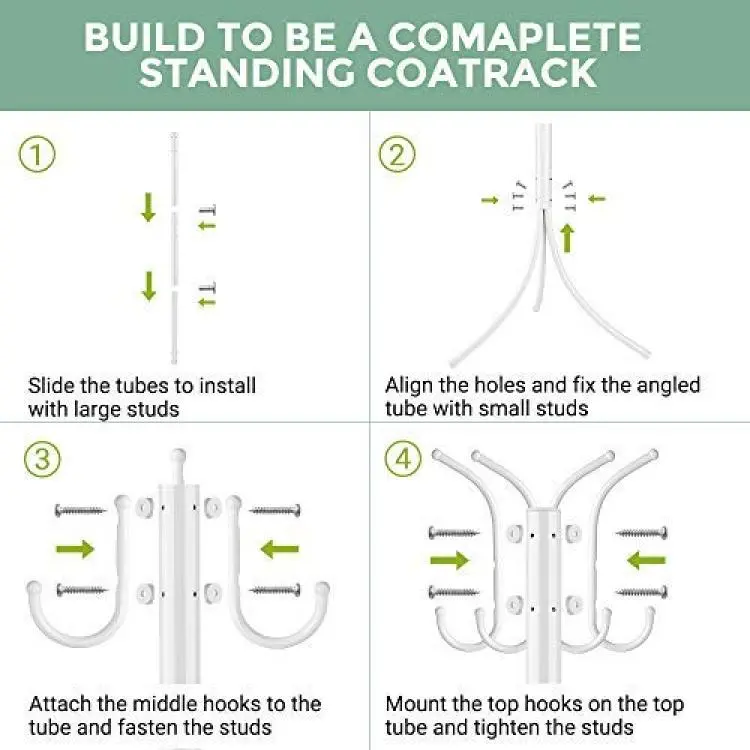 BUILD TO BE A COMAPLETE STANDING COATRACK

1

Slide the tubes to install with large studs

2

Align the holes and fix the angled tube with small studs

3

Attach the middle hooks to the tube and fasten the studs

4

Mount the top hooks on the top tube and tighten the studs