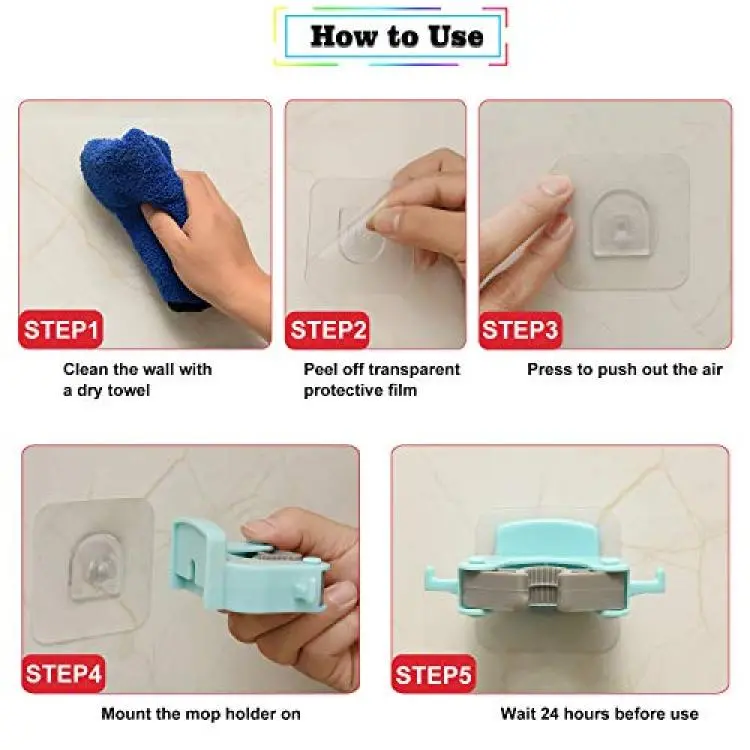 How to Use

STEP1

Clean the wall with a dry towel

STEP2

Peel off transparent protective film

STEP3

Press to push out the air

STEP4

Mount the mop holder on

STEP5

Wait 24 hours before use