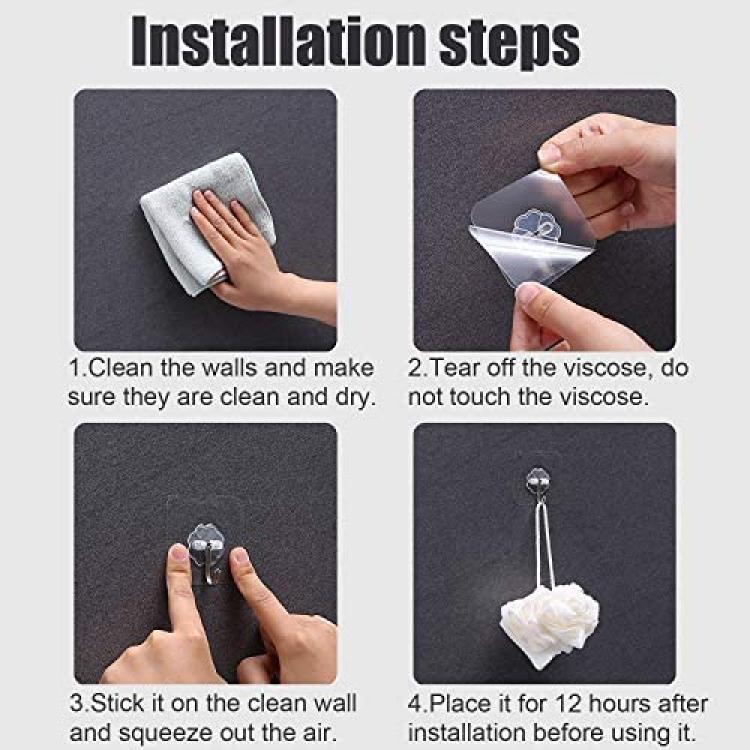 Installation steps

1.Clean the walls and make sure they are clean and dry.

2.Tear off the viscose, do not touch the viscose.

3.Stick it on the clean wall and squeeze out the air.

4.Place it for 12 hours after installation before using it.