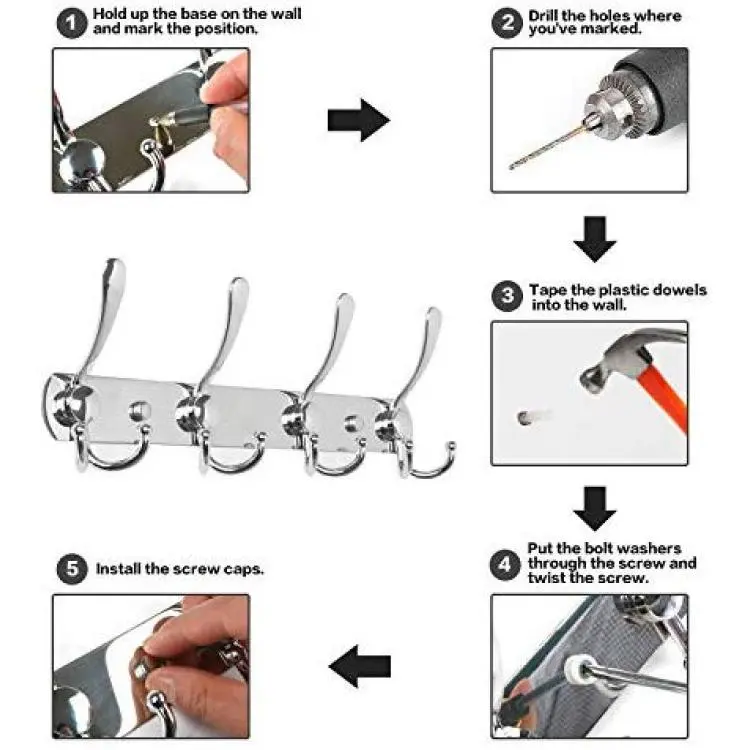 1 Hold up the base on the wall and mark the position.

2 Drill the holes where you've marked.

3 Tape the plastic dowels into the wall.

4 Put the bolt washers through the screw and twist the screw.

5 Install the screw caps.