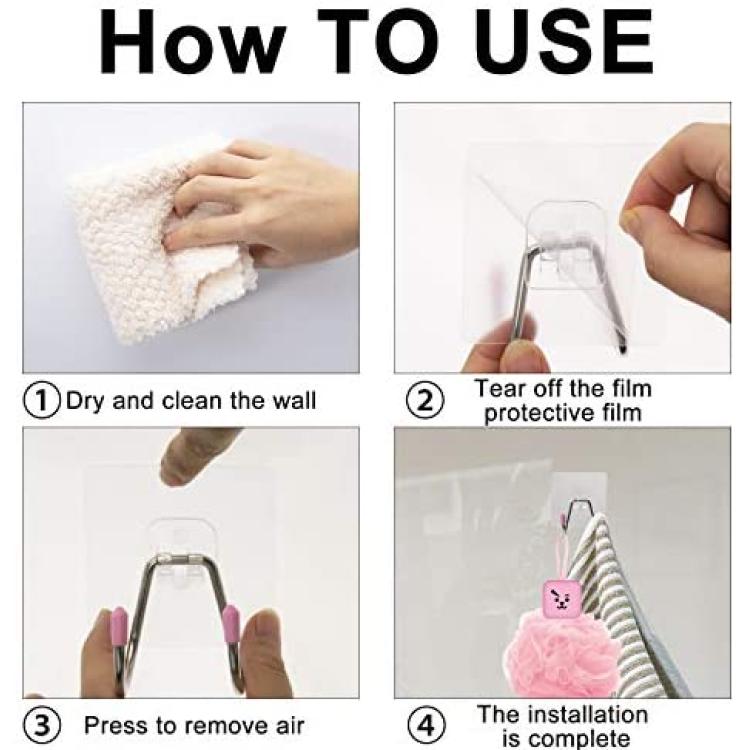 How TO USE

① Dry and clean the wall

② Tear off the film protective film

③ Press to remove air

④ The installation is complete