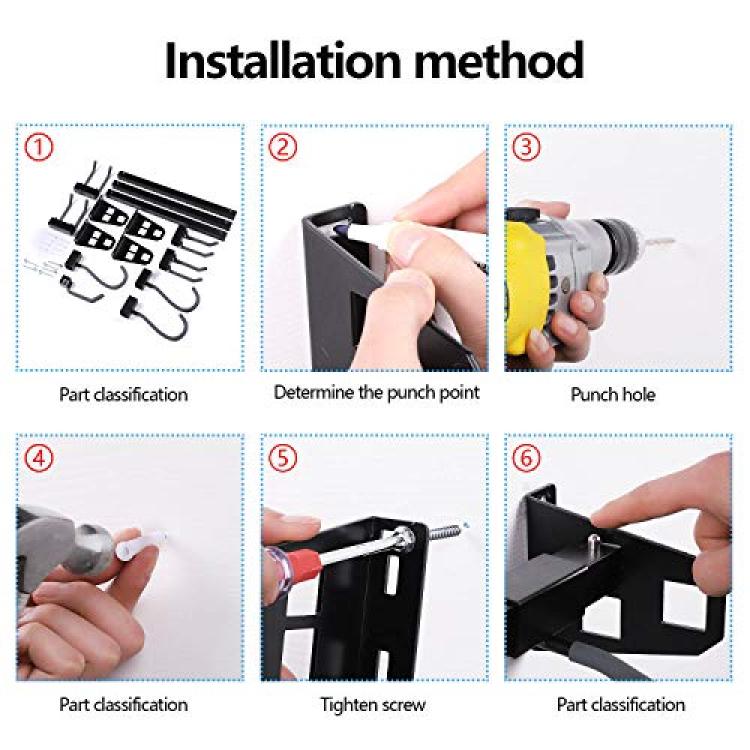 Installation method

①

Part classification

②

Determine the punch point

③

Punch hole

④

Part classification

⑤

Tighten screw

⑥

Part classification