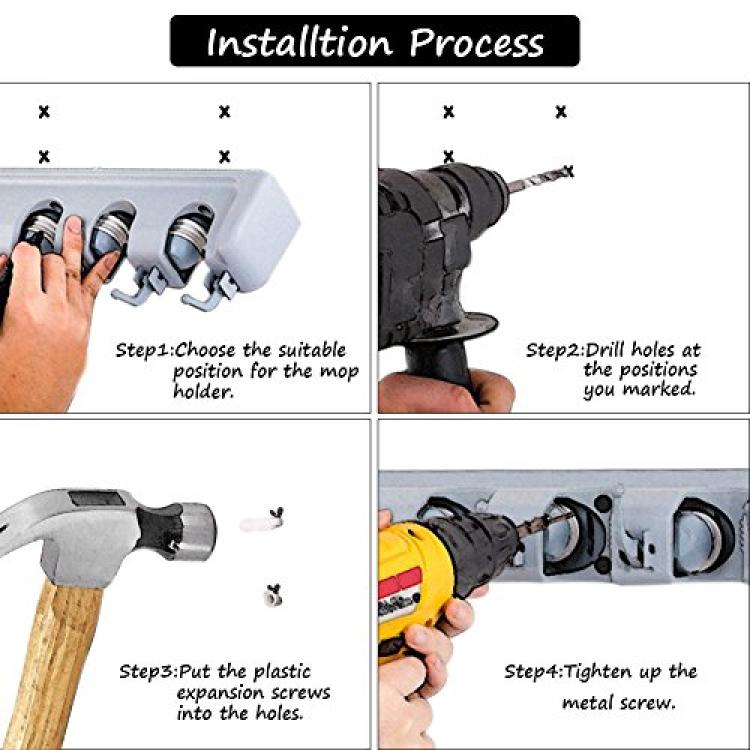 Installtion Process

Step1:Choose the suitable position for the mop holder.

Step2:Drill holes at the positions you marked.

Step3:Put the plastic expansion screws into the holes.

Step4:Tighten up the metal screw.