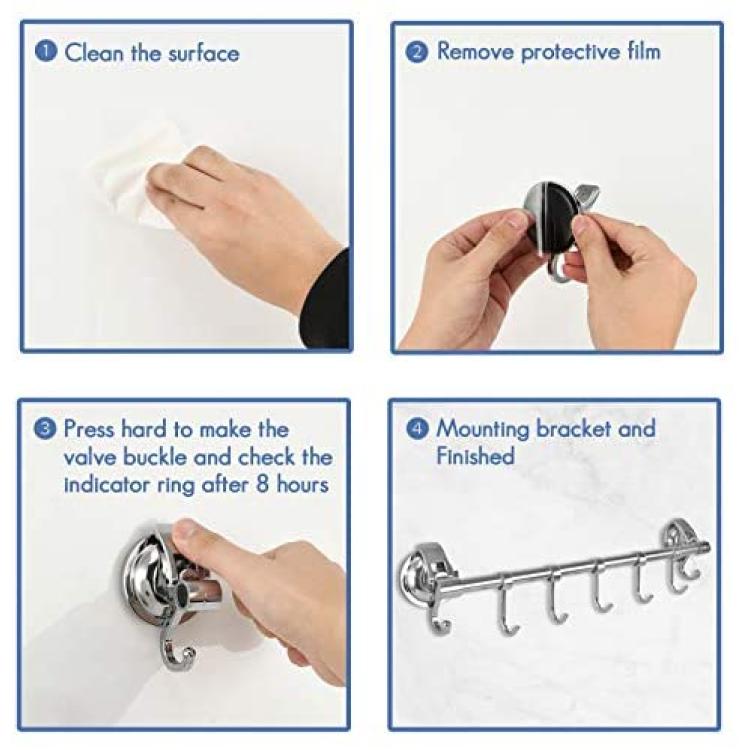 1 Clean the surface

2 Remove protective film

3 Press hard to make the valve buckle and check the indicator ring after 8 hours

4 Mounting bracket and Finished