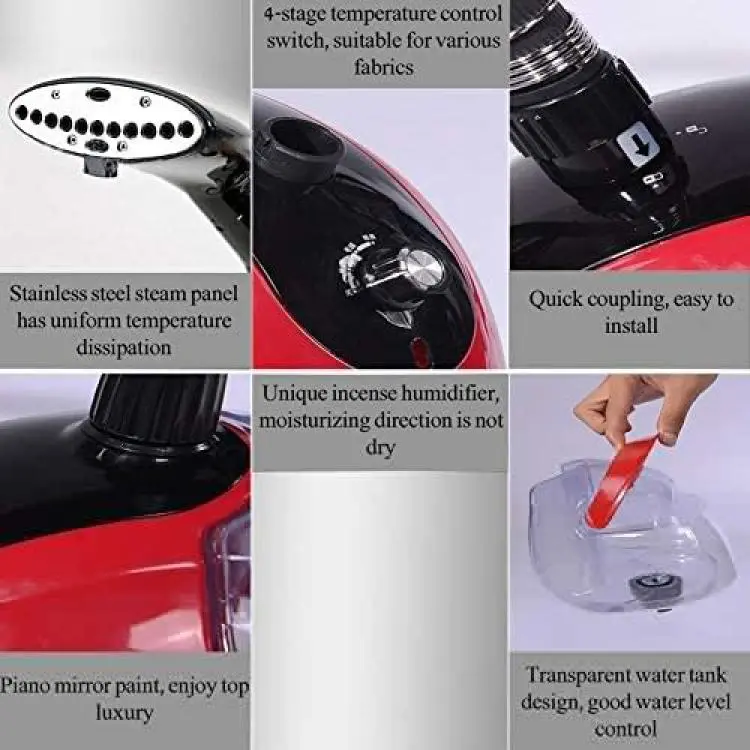 4-stage temperature control switch, suitable for various fabrics

Stainless steel steam panel has uniform temperature dissipation

Quick coupling, easy to install

Unique incense humidifier, moisturizing direction is not dry

Piano mirror paint, enjoy top luxury

Transparent water tank design, good water level control