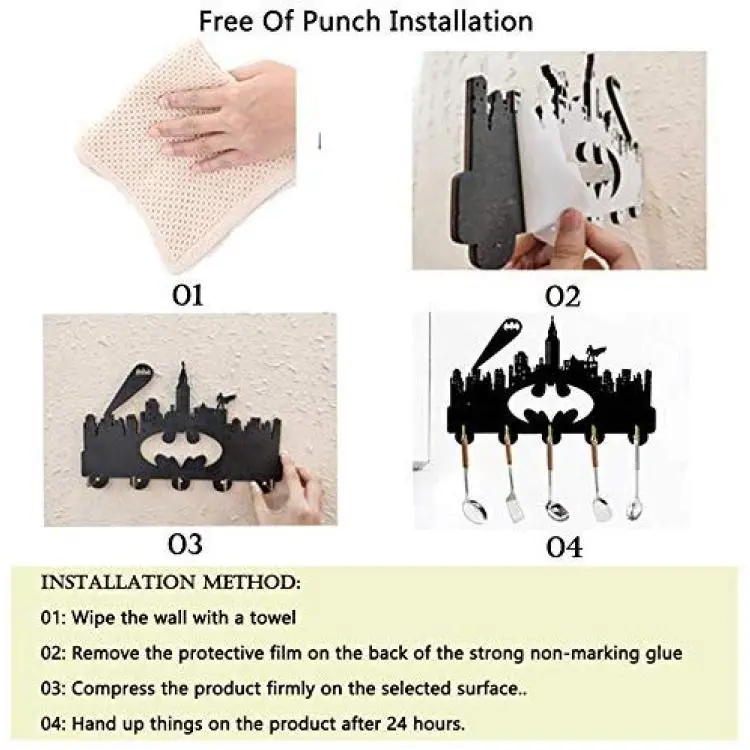 Free Of Punch Installation

01

02

03

04

INSTALLATION METHOD:

01: Wipe the wall with a towel

02: Remove the protective film on the back of the strong non-marking glue

03: Compress the product firmly on the selected surface..

04: Hand up things on the product after 24 hours.