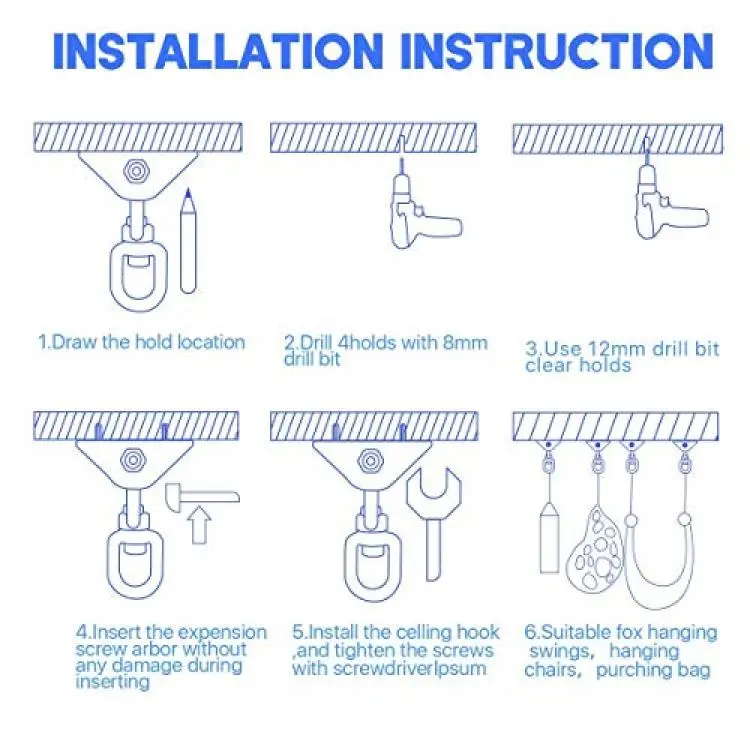 INSTALLATION INSTRUCTION

1.Draw the hold location

2.Drill 4holds with 8mm drill bit

3.Use 12mm drill bit clear holds

4.Insert the expension screw arbor without any damage during inserting

5.Install the celling hook ,and tighten the screws with screwdriverlpsum

6.Suitable fox hanging swings, hanging chairs, purching bag