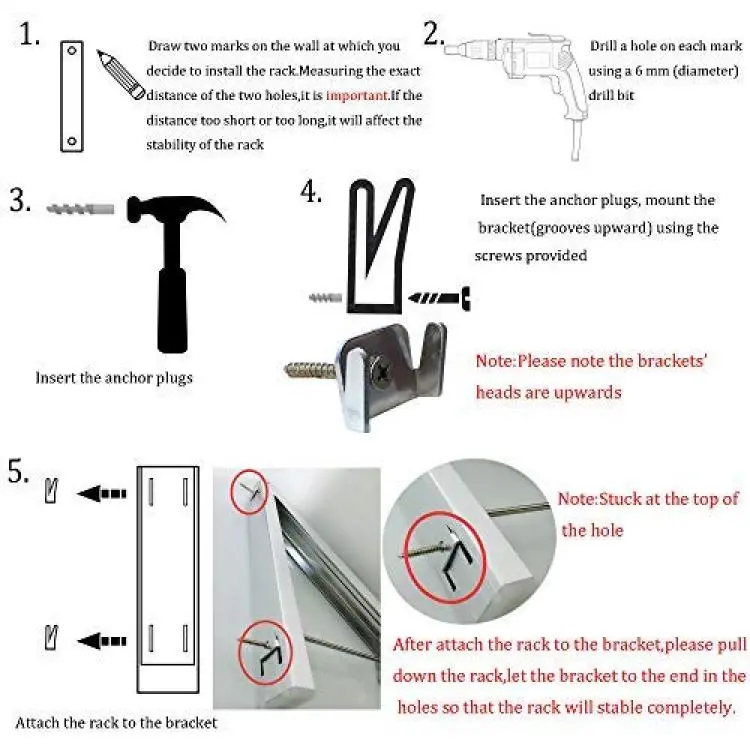 1.

Draw two marks on the wall at which you decide to install the rack.Measuring the exact distance of the two holes,it is important.If the distance too short or too long,it will affect the stability of the rack

2.

Drill a hole on each mark using a 6 mm (diameter) drill bit

3.

Insert the anchor plugs

4.

Insert the anchor plugs, mount the bracket(grooves upward) using the screws provided

Note:Please note the brackets' heads are upwards

5.

Attach the rack to the bracket

Note:Stuck at the top of the hole

After attach the rack to the bracket,please pull down the rack,let the bracket to the end in the holes so that the rack will stable completely.