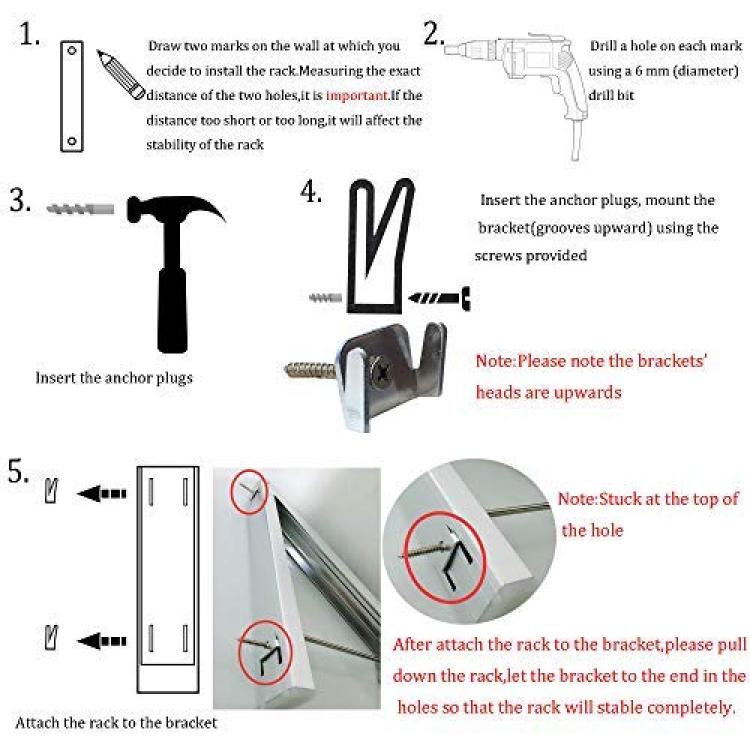 1.

Draw two marks on the wall at which you decide to install the rack.Measuring the exact distance of the two holes,it is important.If the distance too short or too long,it will affect the stability of the rack

2.

Drill a hole on each mark using a 6 mm (diameter) drill bit

3.

Insert the anchor plugs

4.

Insert the anchor plugs, mount the bracket(grooves upward) using the screws provided

Note:Please note the brackets' heads are upwards

5.

Attach the rack to the bracket

Note:Stuck at the top of the hole

After attach the rack to the bracket,please pull down the rack,let the bracket to the end in the holes so that the rack will stable completely.