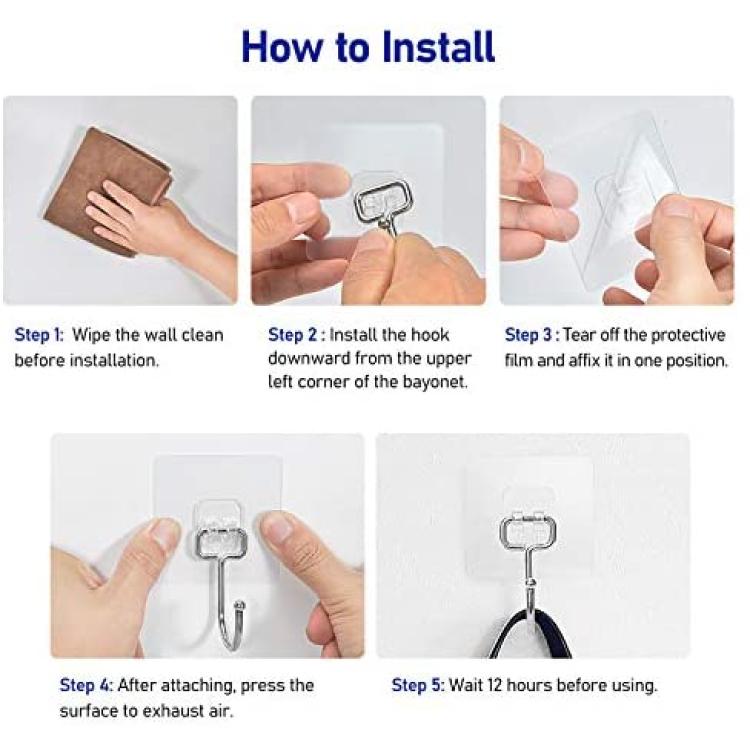 How to Install

Step 1: Wipe the wall clean before installation.

Step 2 : Install the hook downward from the upper left corner of the bayonet.

Step 3 : Tear off the protective film and affix it in one position.

Step 4: After attaching, press the surface to exhaust air.

Step 5: Wait 12 hours before using.