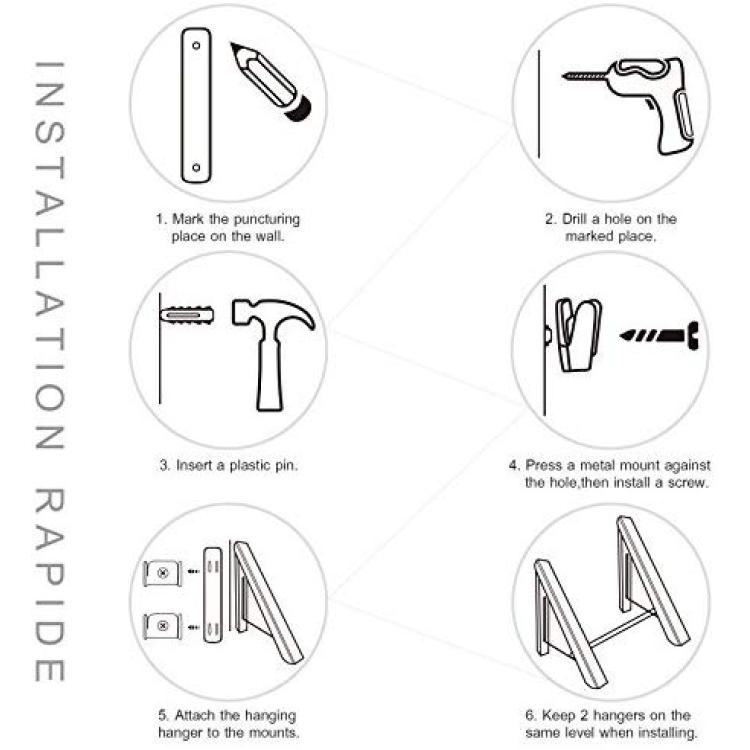 INSTALLATION RAPIDE

1. Mark the puncturing place on the wall.

2. Drill a hole on the marked place.

3. Insert a plastic pin.

4. Press a metal mount against the hole,then install a screw.

5. Attach the hanging hanger to the mounts.

6. Keep 2 hangers on the same level when installing.