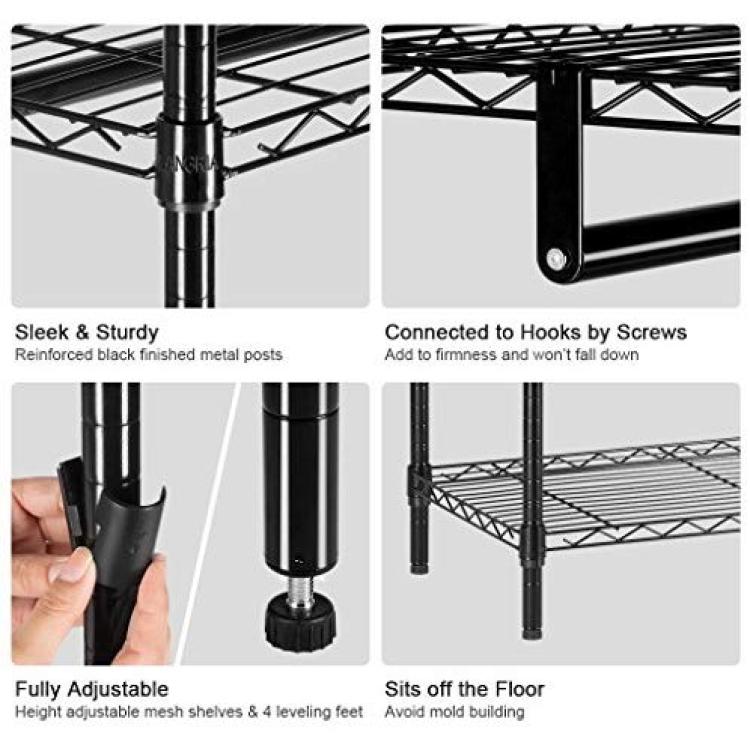 LANGRIA

Sleek & Sturdy
Reinforced black finished metal posts

Connected to Hooks by Screws
Add to firmness and won't fall down

Fully Adjustable
Height adjustable mesh shelves & 4 leveling feet

Sits off the Floor
Avoid mold building