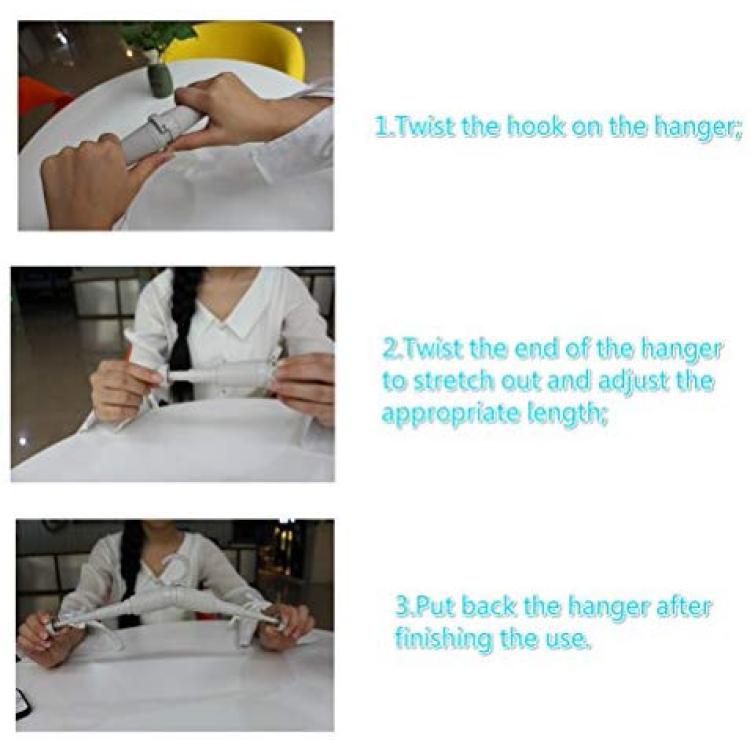 1.Twist the hook on the hanger;

2.Twist the end of the hanger to stretch out and adjust the appropriate length;

3.Put back the hanger after finishing the use.