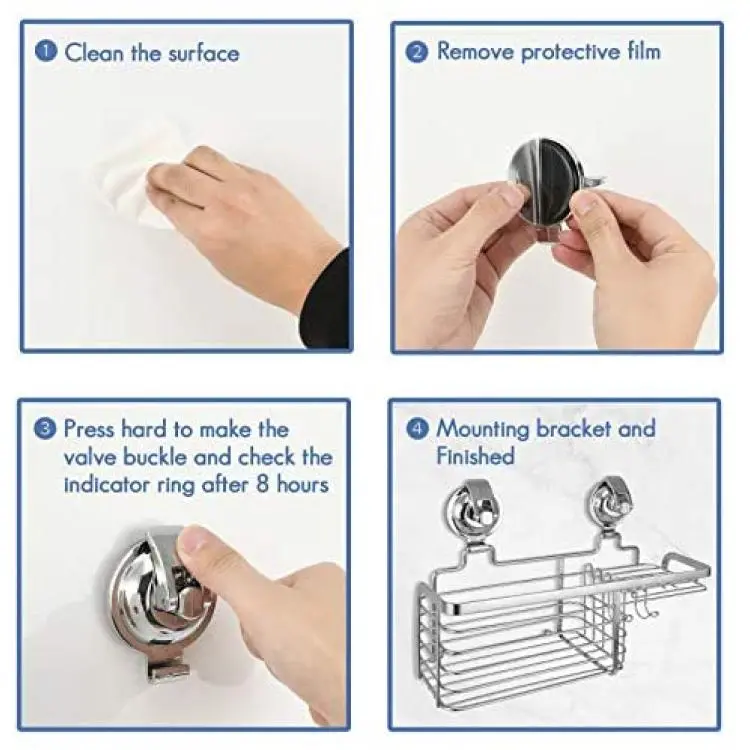 1 Clean the surface

2 Remove protective film

3 Press hard to make the valve buckle and check the indicator ring after 8 hours

4 Mounting bracket and Finished