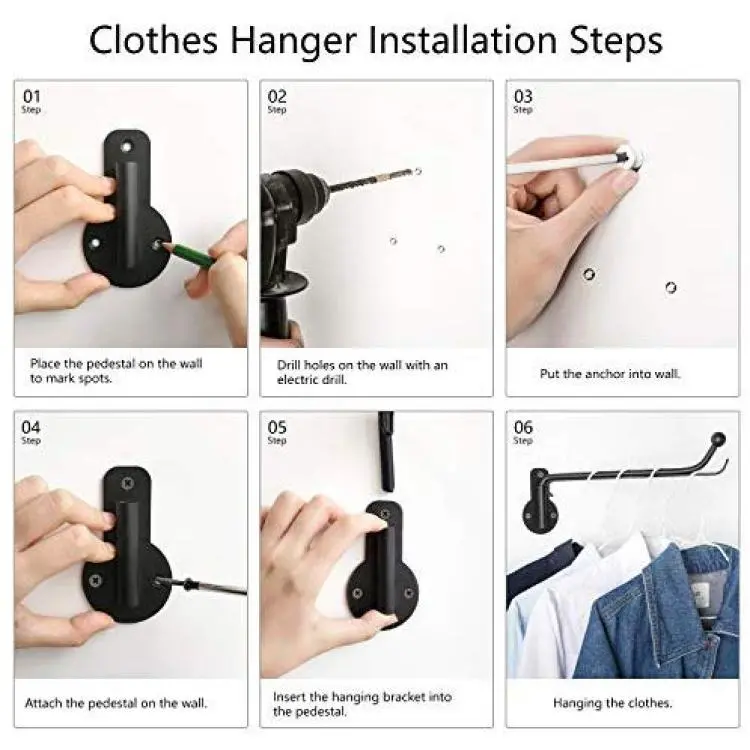 Clothes Hanger Installation Steps

01
Step

Place the pedestal on the wall to mark spots.

02
Step

Drill holes on the wall with an electric drill.

03
Step

Put the anchor into wall.

04
Step

Attach the pedestal on the wall.

05
Step

Insert the hanging bracket into the pedestal.

06
Step

Hanging the clothes.