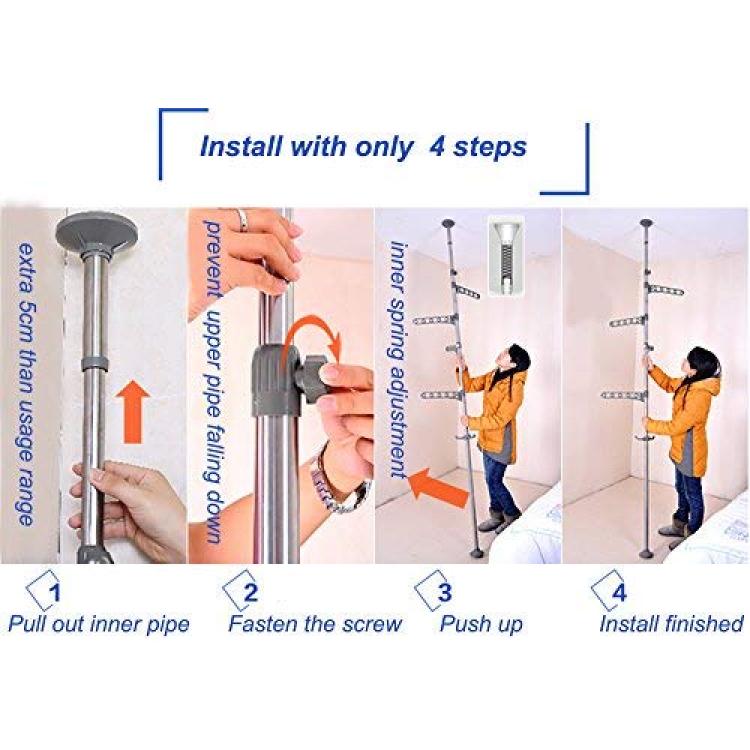 Install with only 4 steps

extra 5cm than usage range

prevent upper pipe falling down

inner spring adjustment

1
Pull out inner pipe

2
Fasten the screw

3
Push up

4
Install finished