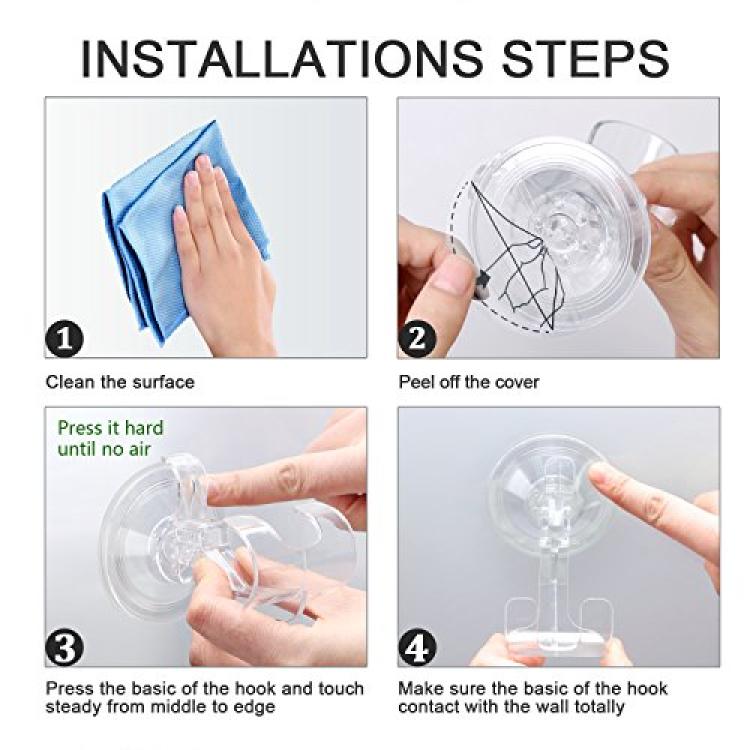 INSTALLATIONS STEPS

1

Clean the surface

2

Peel off the cover

Press it hard until no air

3

Press the basic of the hook and touch steady from middle to edge

4

Make sure the basic of the hook contact with the wall totally