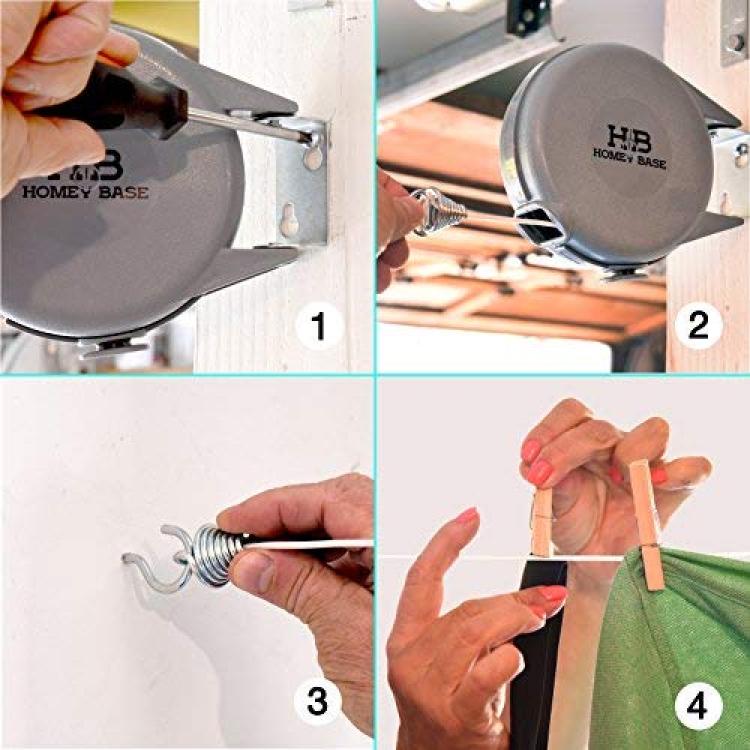 HB
HOMEY BASE

1

HB
HOMEY BASE

2

3

4