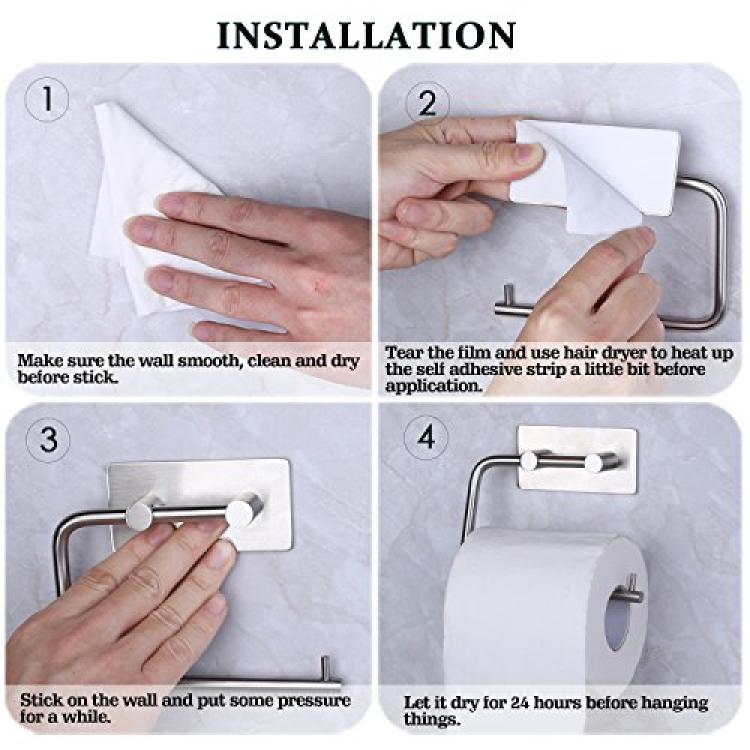 INSTALLATION

1

Make sure the wall smooth, clean and dry before stick.

2

Tear the film and use hair dryer to heat up the self adhesive strip a little bit before application.

3

Stick on the wall and put some pressure for a while.

4

Let it dry for 24 hours before hanging things.