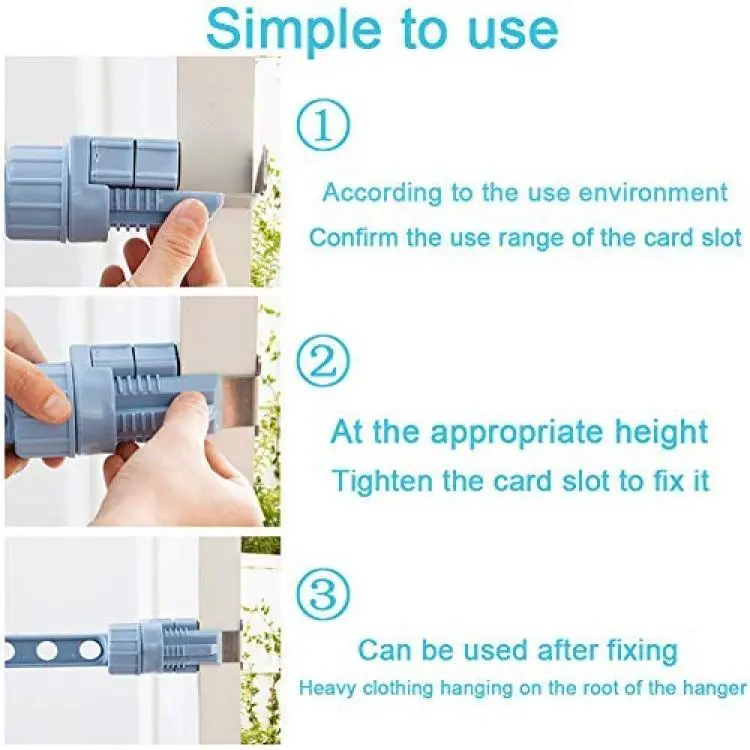 Simple to use

①

According to the use environment
Confirm the use range of the card slot

②

At the appropriate height
Tighten the card slot to fix it

③

Can be used after fixing
Heavy clothing hanging on the root of the hanger