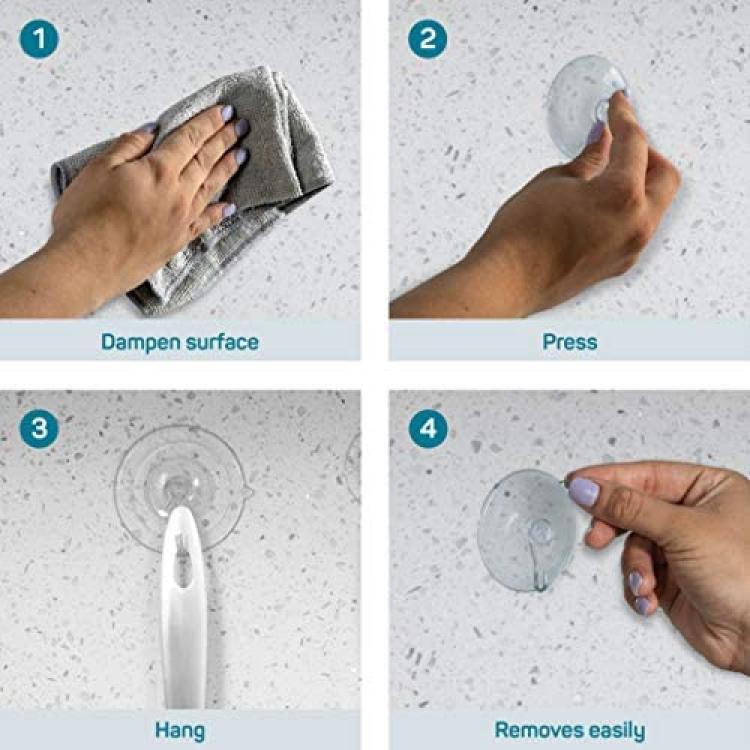 1

Dampen surface

2

Press

3

Hang

4

Removes easily