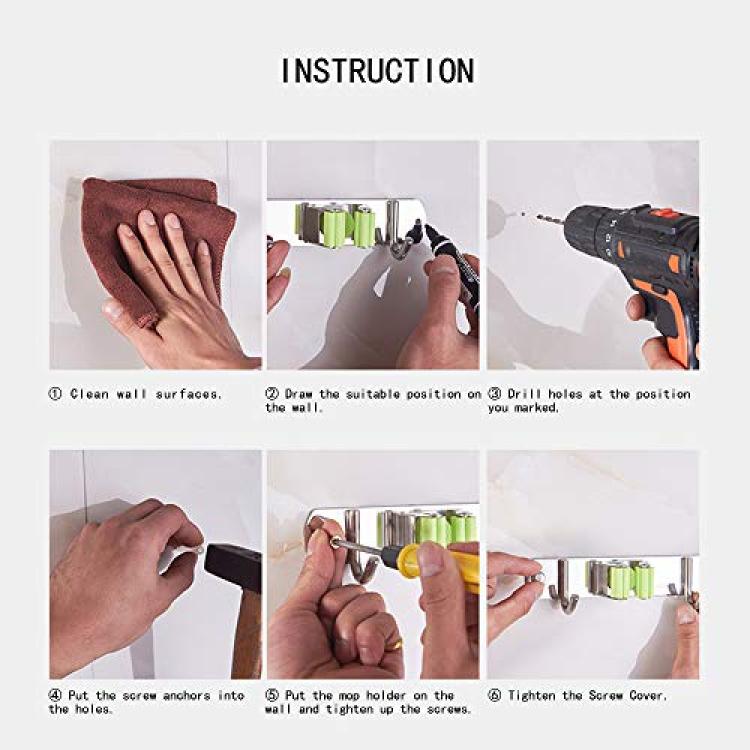 INSTRUCTION

① Clean wall surfaces.

② Draw the suitable position on the wall.

③ Drill holes at the position you marked.

④ Put the screw anchors into the holes.

⑤ Put the mop holder on the wall and tighten up the screws.

⑥ Tighten the Screw Cover.