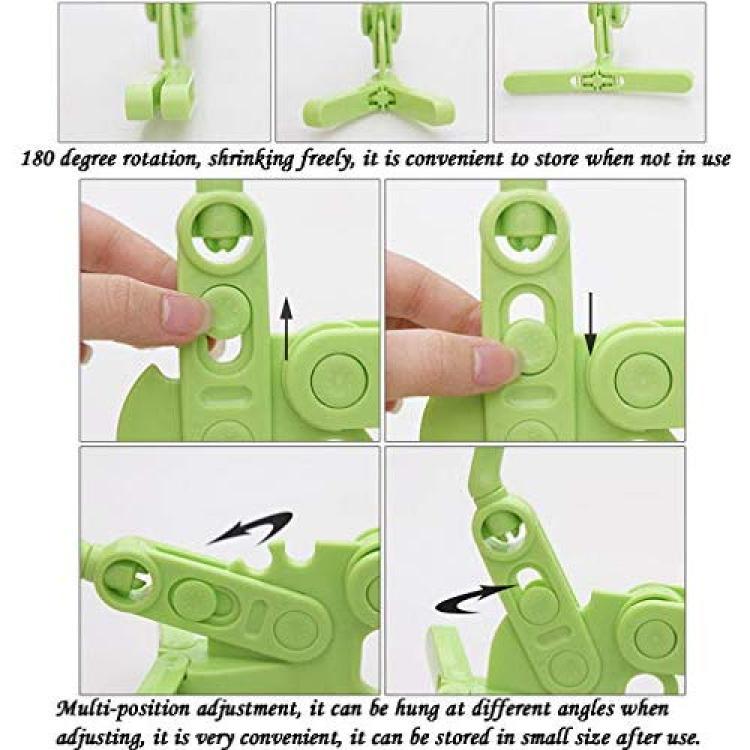 180 degree rotation, shrinking freely, it is convenient to store when not in use

Multi-position adjustment, it can be hung at different angles when adjusting, it is very convenient, it can be stored in small size after use.