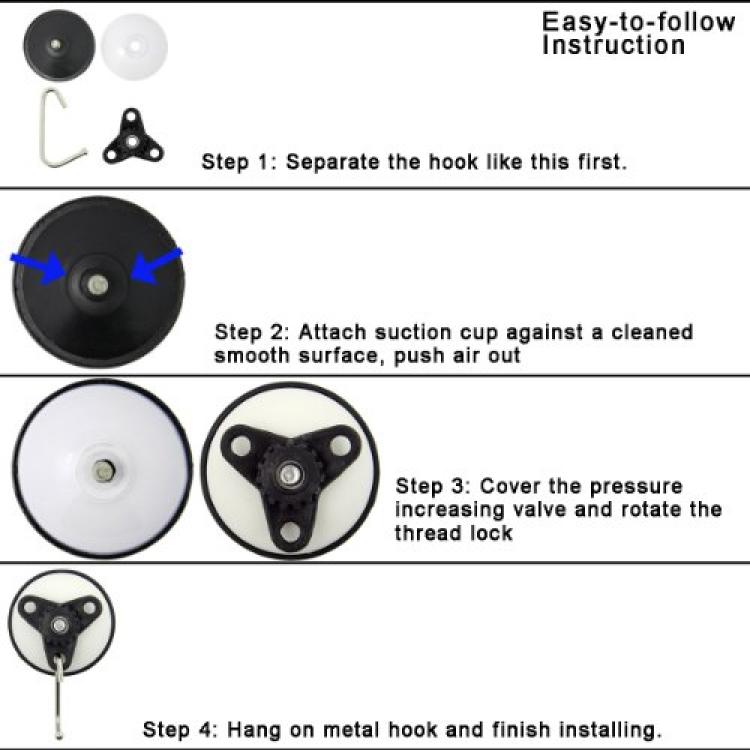 Easy-to-follow Instruction

Step 1: Separate the hook like this first.

Step 2: Attach suction cup against a cleaned smooth surface, push air out

Step 3: Cover the pressure increasing valve and rotate the thread lock

Step 4: Hang on metal hook and finish installing.