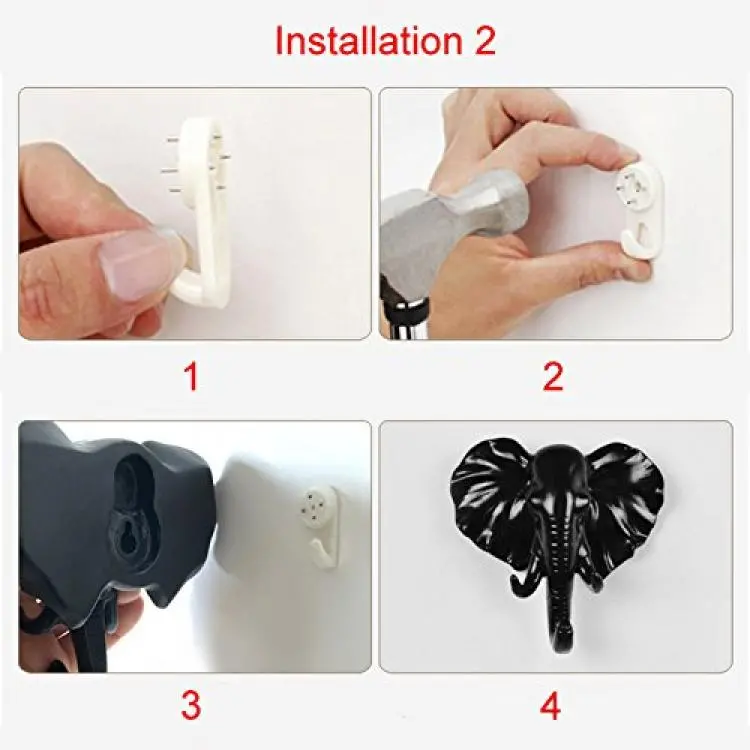 Installation 2

1

2

3

4