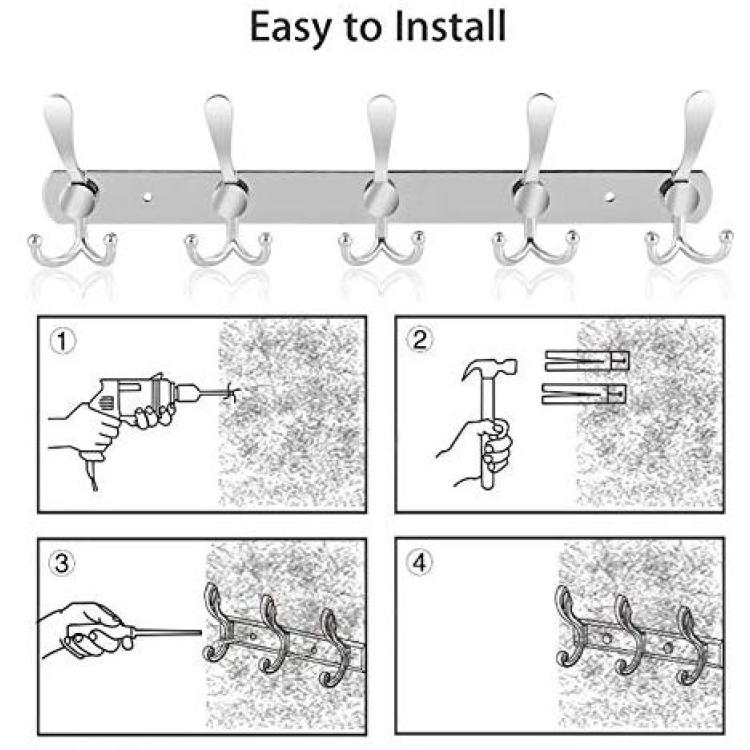 Easy to Install

1

2

3

4