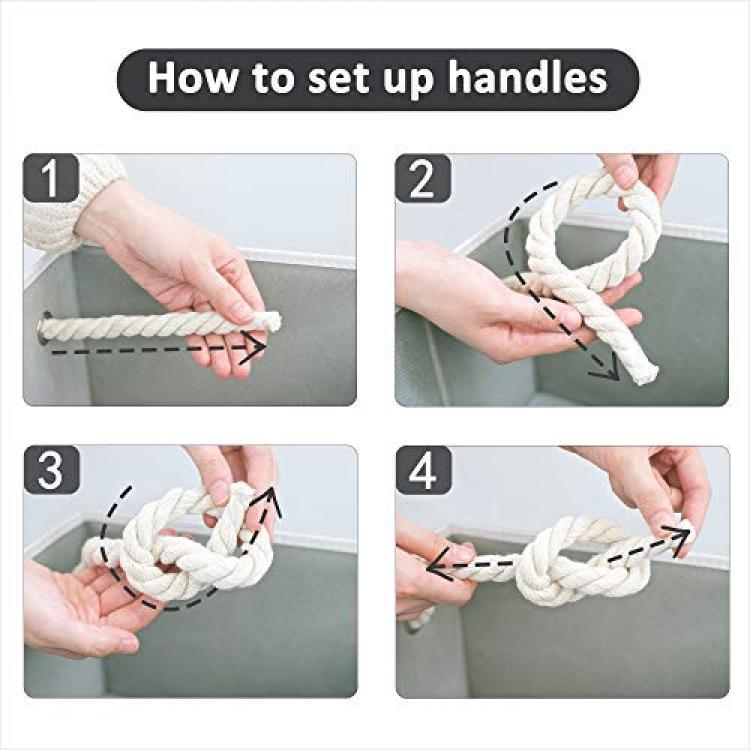 How to set up handles

1

2

3

4