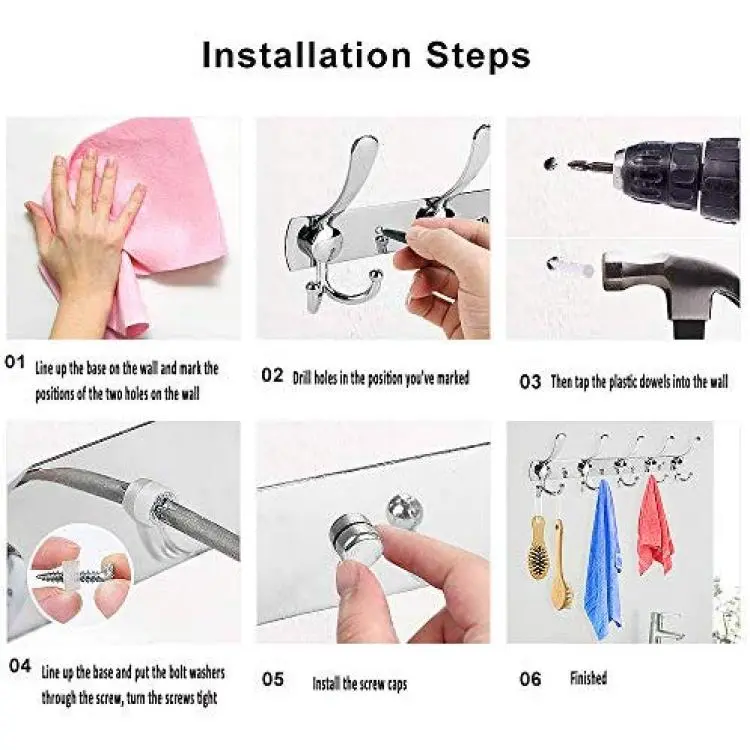 Installation Steps

01 Line up the base on the wall and mark the positions of the two holes on the wall

02 Drill holes in the position you've marked

03 Then tap the plastic dowels into the wall

04 Line up the base and put the bolt washers through the screw, turn the screws tight

05 Install the screw caps

06 Finished