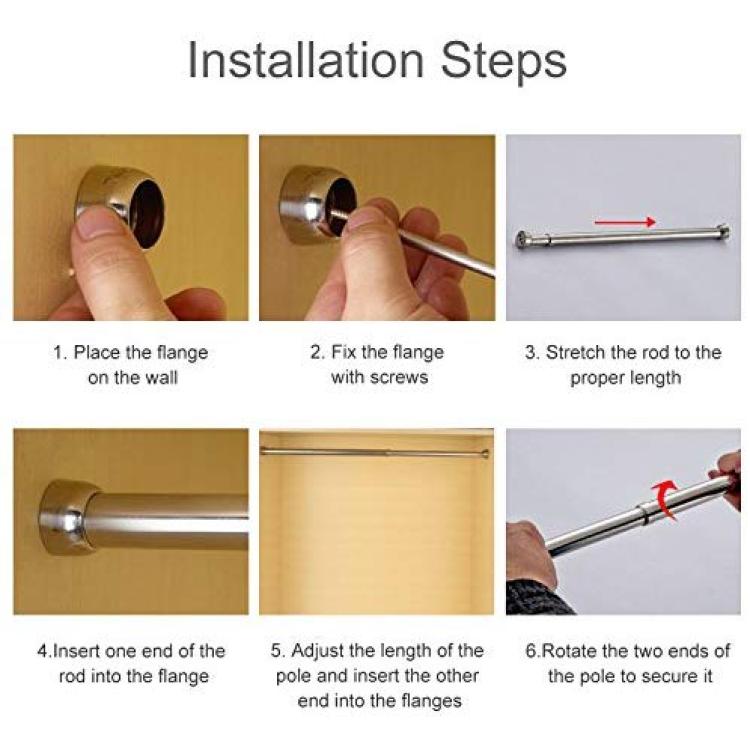 Installation Steps

1. Place the flange on the wall

2. Fix the flange with screws

3. Stretch the rod to the proper length

4.Insert one end of the rod into the flange

5. Adjust the length of the pole and insert the other end into the flanges

6.Rotate the two ends of the pole to secure it