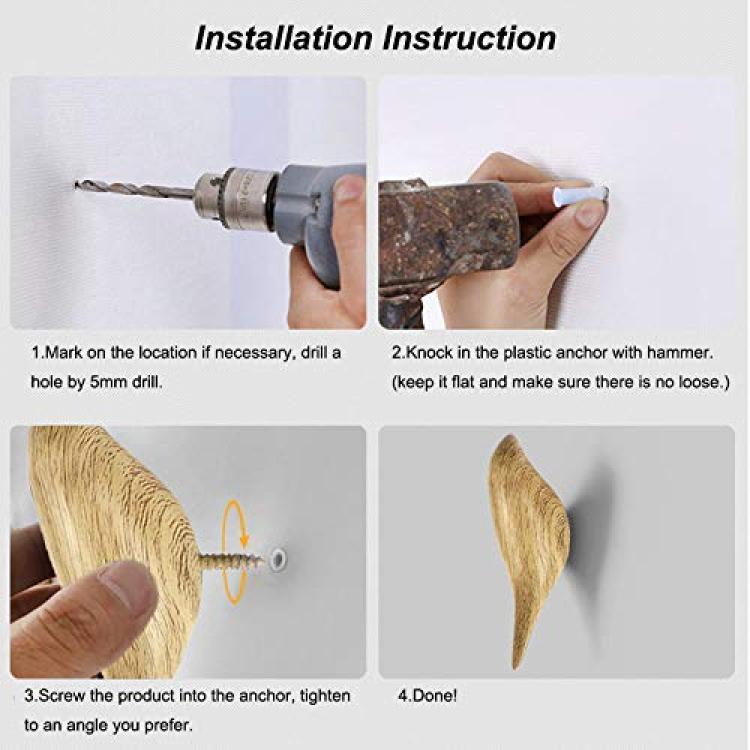 Installation Instruction

1.Mark on the location if necessary, drill a hole by 5mm drill.

2.Knock in the plastic anchor with hammer. (keep it flat and make sure there is no loose.)

3.Screw the product into the anchor, tighten to an angle you prefer.

4.Done!