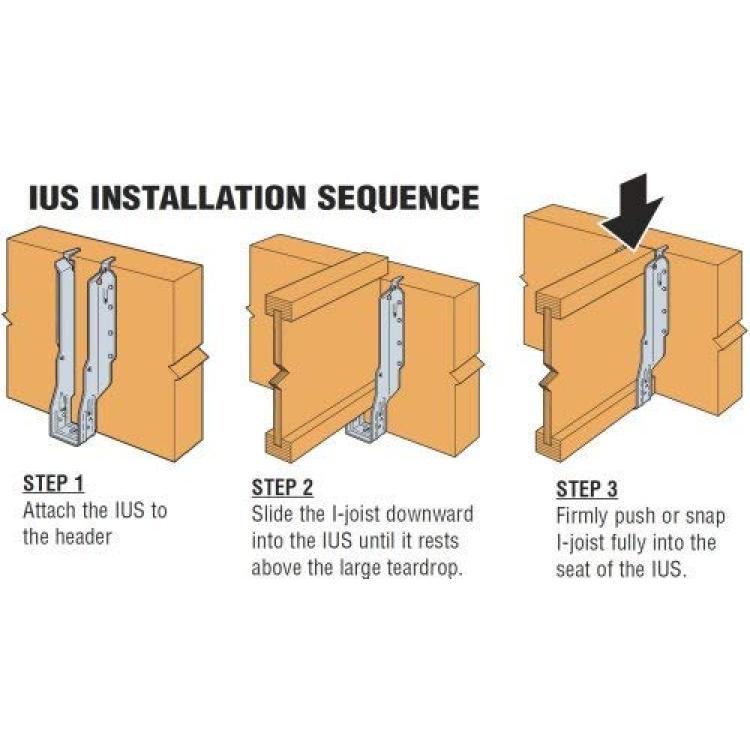 IUS INSTALLATION SEQUENCE

STEP 1
Attach the IUS to the header

STEP 2
Slide the I-joist downward into the IUS until it rests above the large teardrop.

STEP 3
Firmly push or snap I-joist fully into the seat of the IUS.