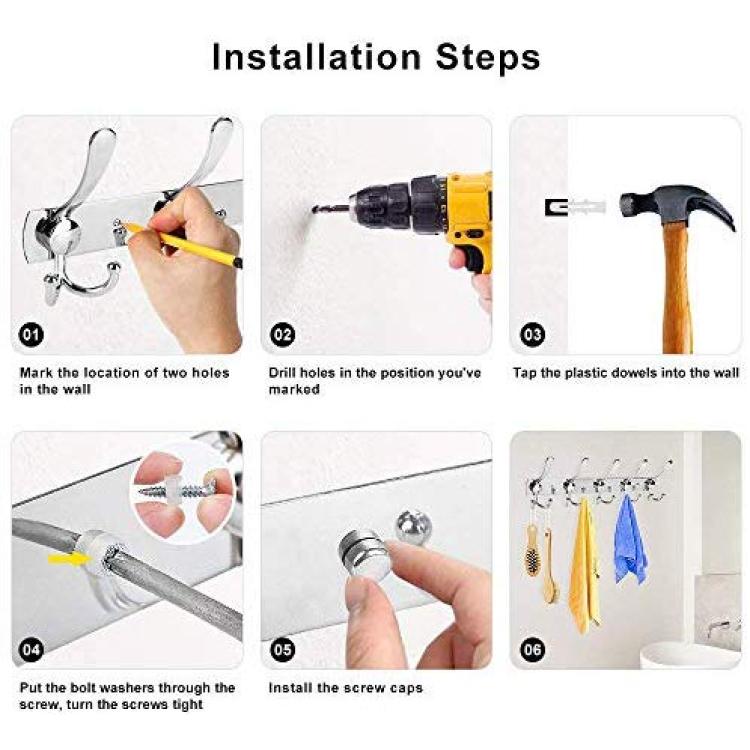 Installation Steps

01

Mark the location of two holes in the wall

02

Drill holes in the position you've marked

03

Tap the plastic dowels into the wall

04

Put the bolt washers through the screw, turn the screws tight

05

Install the screw caps

06