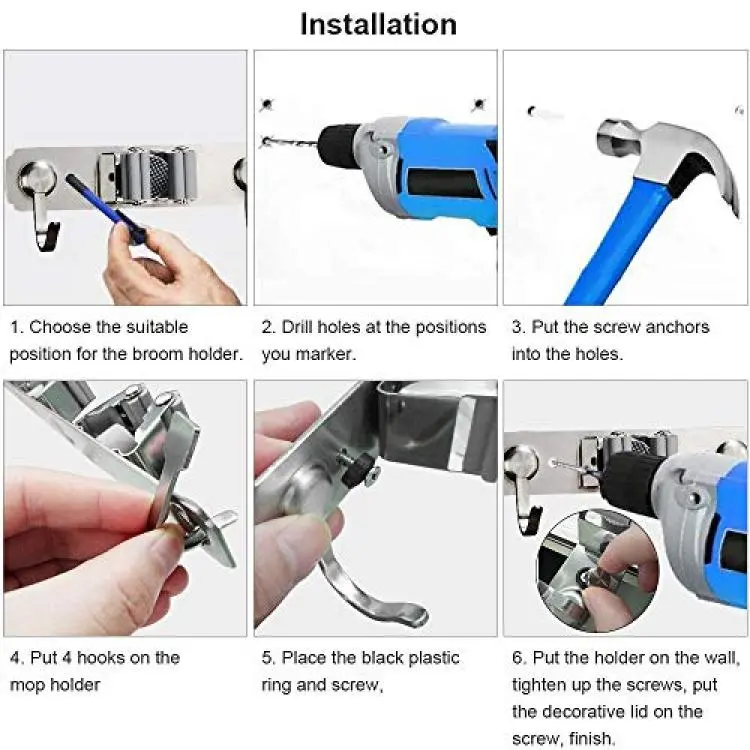 Installation

1. Choose the suitable position for the broom holder.

2. Drill holes at the positions you marker.

3. Put the screw anchors into the holes.

4. Put 4 hooks on the mop holder

5. Place the black plastic ring and screw,

6. Put the holder on the wall, tighten up the screws, put the decorative lid on the screw, finish.