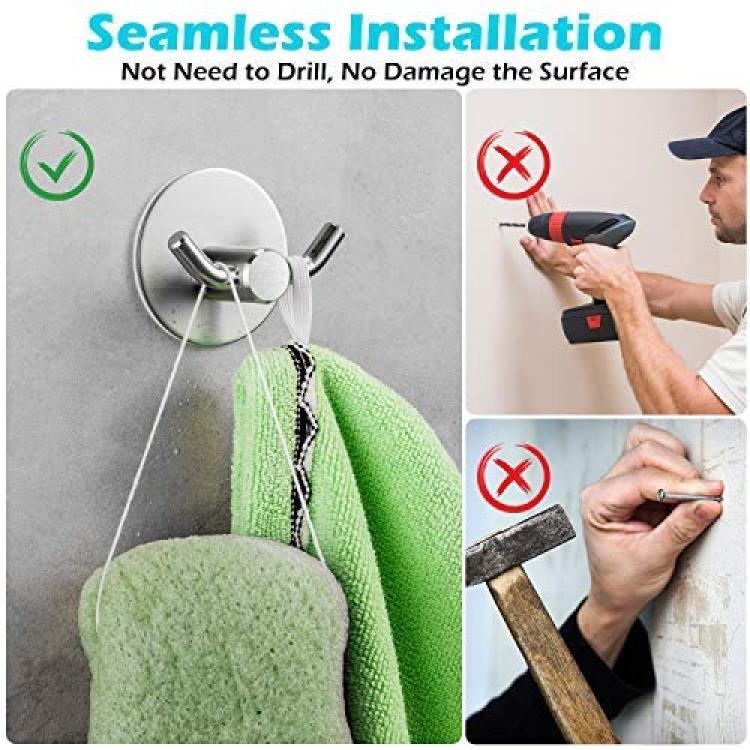 Seamless Installation
Not Need to Drill, No Damage the Surface