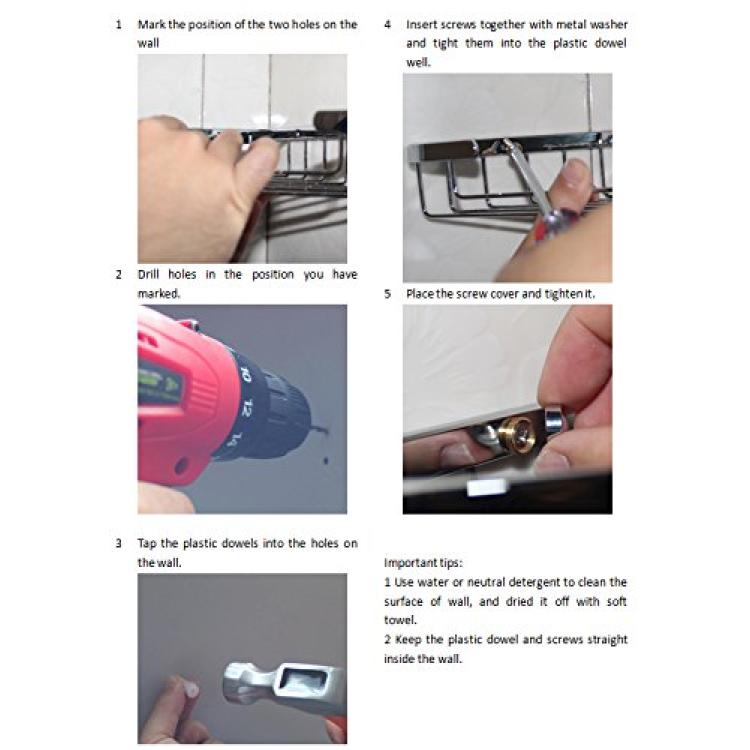 1 Mark the position of the two holes on the wall

2 Drill holes in the position you have marked.

10 12 14

3 Tap the plastic dowels into the holes on the wall.

4 Insert screws together with metal washer and tight them into the plastic dowel well.

5 Place the screw cover and tighten it.

Important tips:
1 Use water or neutral detergent to clean the surface of wall, and dried it off with soft towel.
2 Keep the plastic dowel and screws straight inside the wall.