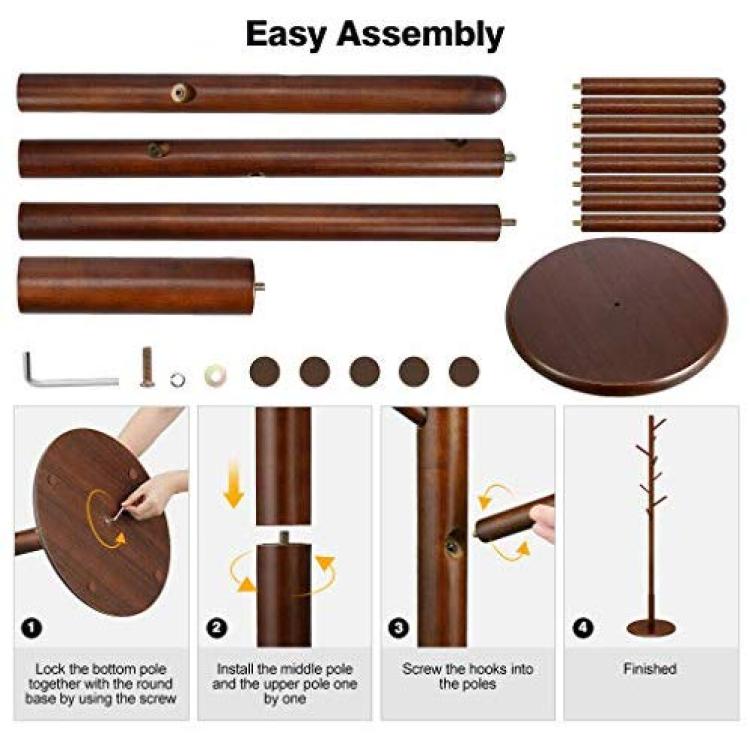 Easy Assembly

1

Lock the bottom pole together with the round base by using the screw

2

Install the middle pole and the upper pole one by one

3

Screw the hooks into the poles

4

Finished