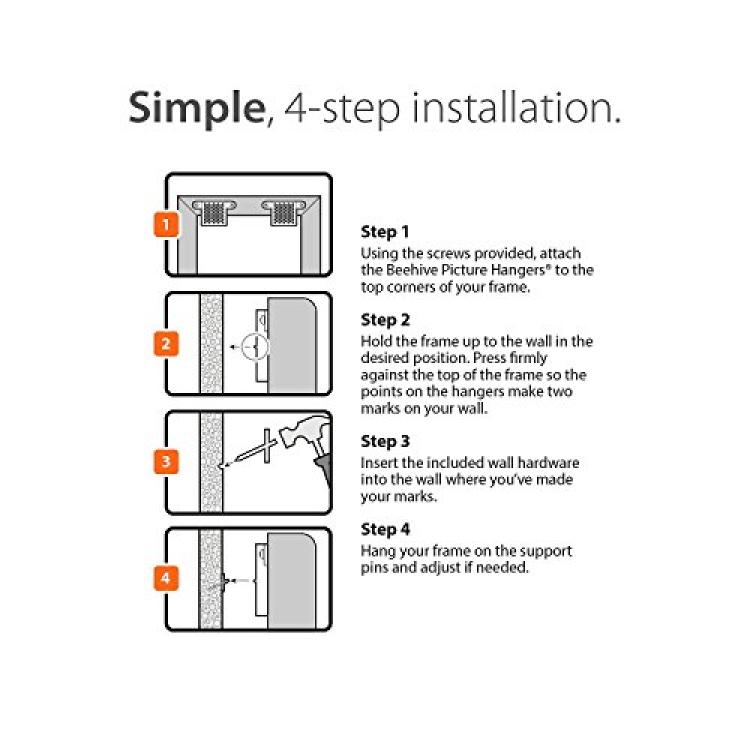 Simple, 4-step installation.

1

2

3

4

Step 1
Using the screws provided, attach the Beehive Picture Hangers® to the top corners of your frame.

Step 2
Hold the frame up to the wall in the desired position. Press firmly against the top of the frame so the points on the hangers make two marks on your wall.

Step 3
Insert the included wall hardware into the wall where you've made your marks.

Step 4
Hang your frame on the support pins and adjust if needed.