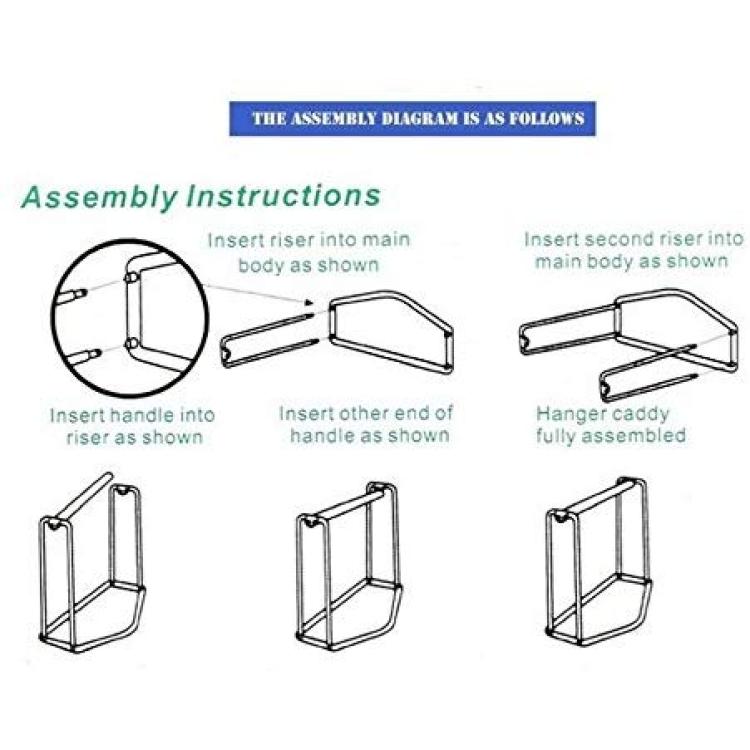 THE ASSEMBLY DIAGRAM IS AS FOLLOWS

Assembly Instructions

Insert riser into main body as shown

Insert second riser into main body as shown

Insert handle into riser as shown

Insert other end of handle as shown

Hanger caddy fully assembled