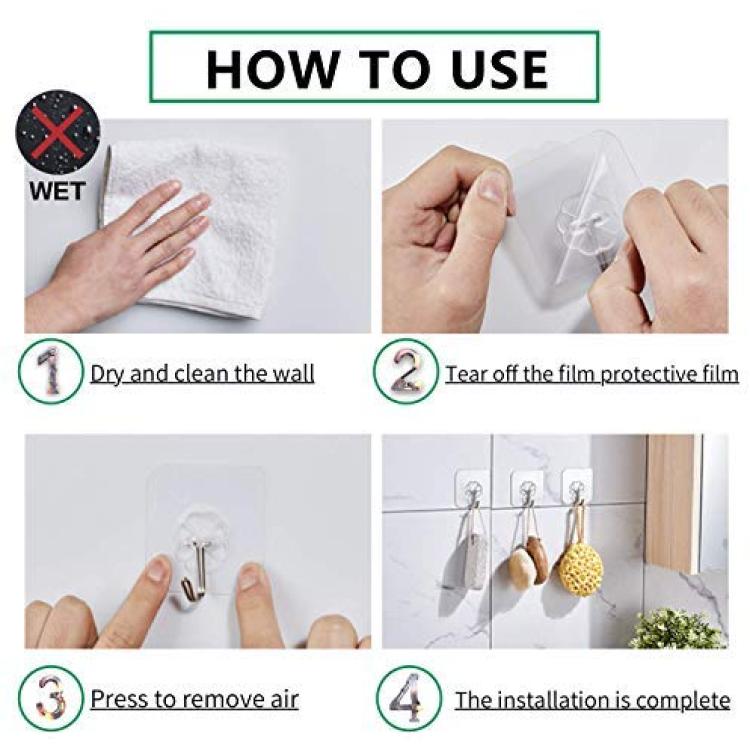 HOW TO USE

WET

1 Dry and clean the wall

2 Tear off the film protective film

3 Press to remove air

4 The installation is complete