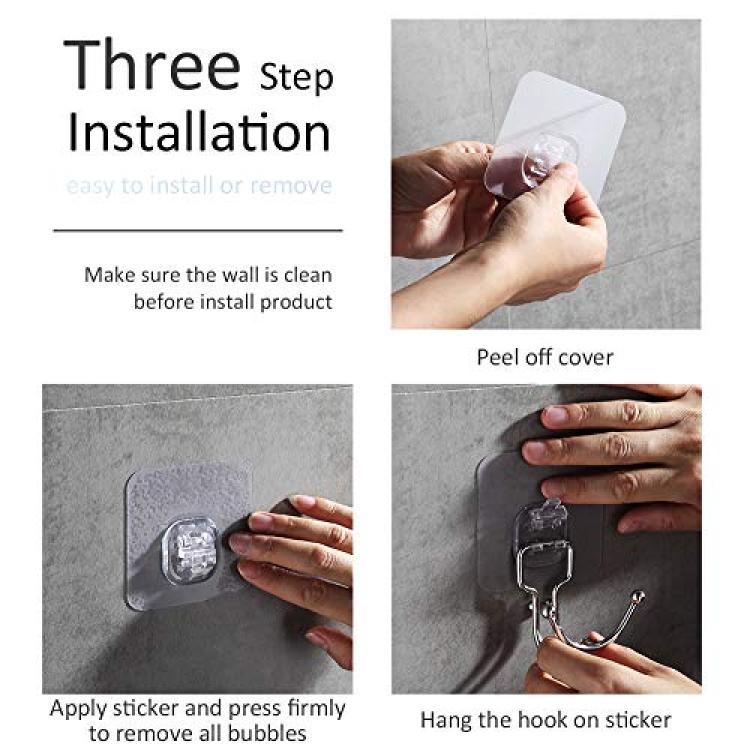 Three Step Installation

easy to install or remove

Make sure the wall is clean before install product

Peel off cover

Apply sticker and press firmly to remove all bubbles

Hang the hook on sticker