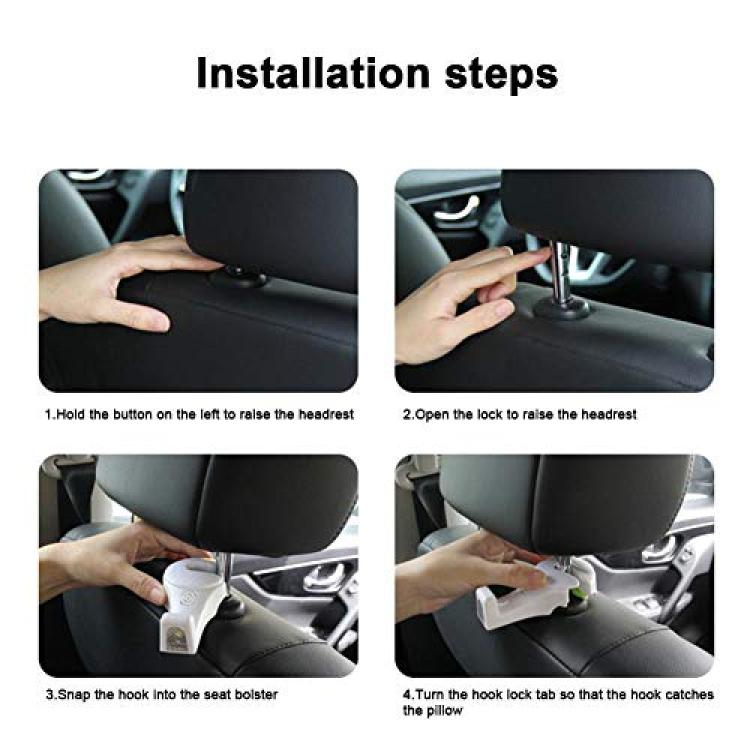 Installation steps

1.Hold the button on the left to raise the headrest

2.Open the lock to raise the headrest

3.Snap the hook into the seat bolster

4.Turn the hook lock tab so that the hook catches the pillow