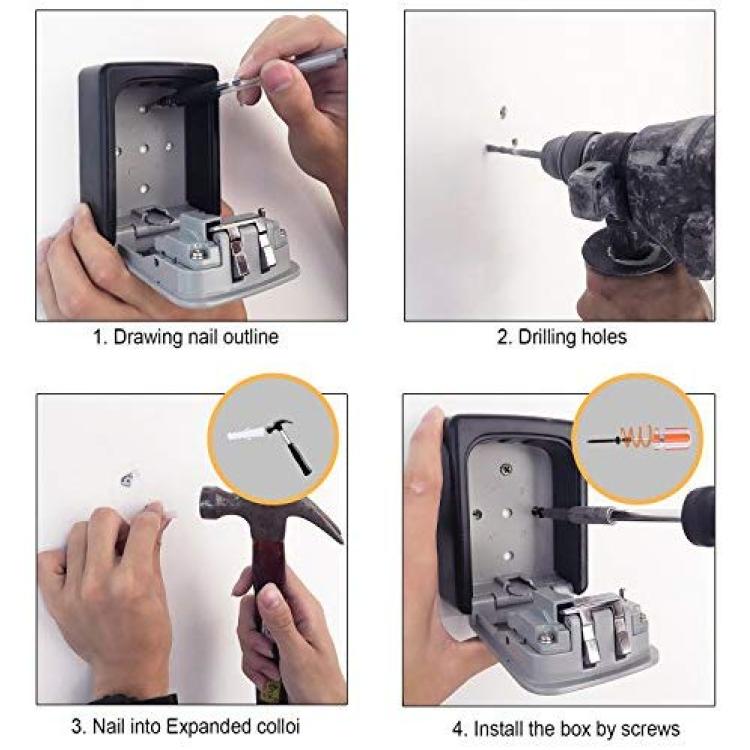 1. Drawing nail outline

2. Drilling holes

3. Nail into Expanded colloi

4. Install the box by screws