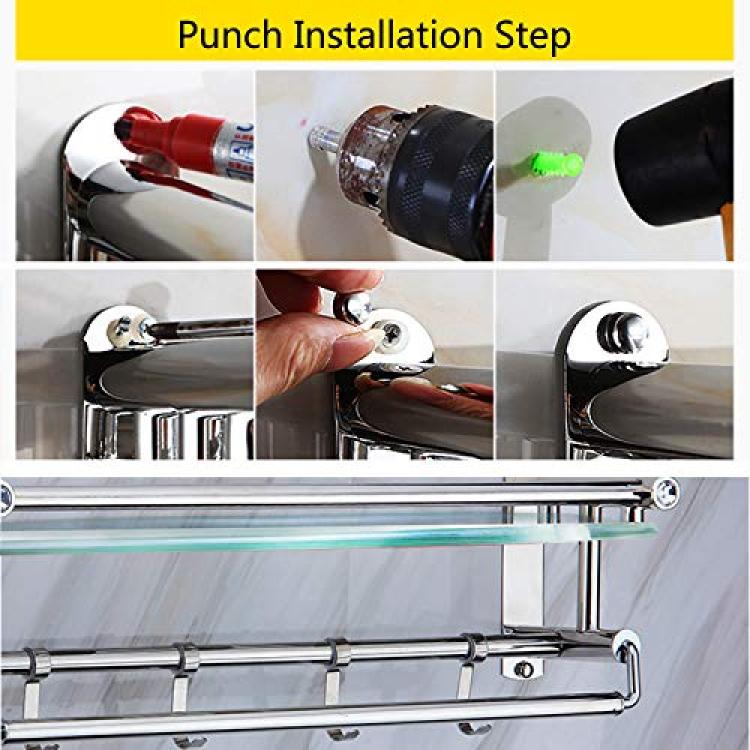 Punch Installation Step