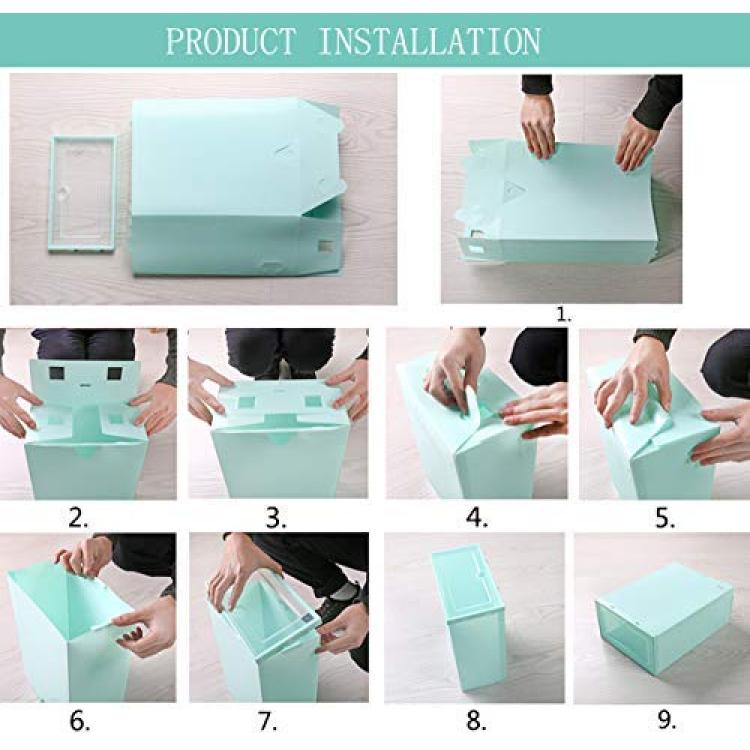 PRODUCT INSTALLATION

1.

2.

3.

4.

5.

6.

7.

8.

9.