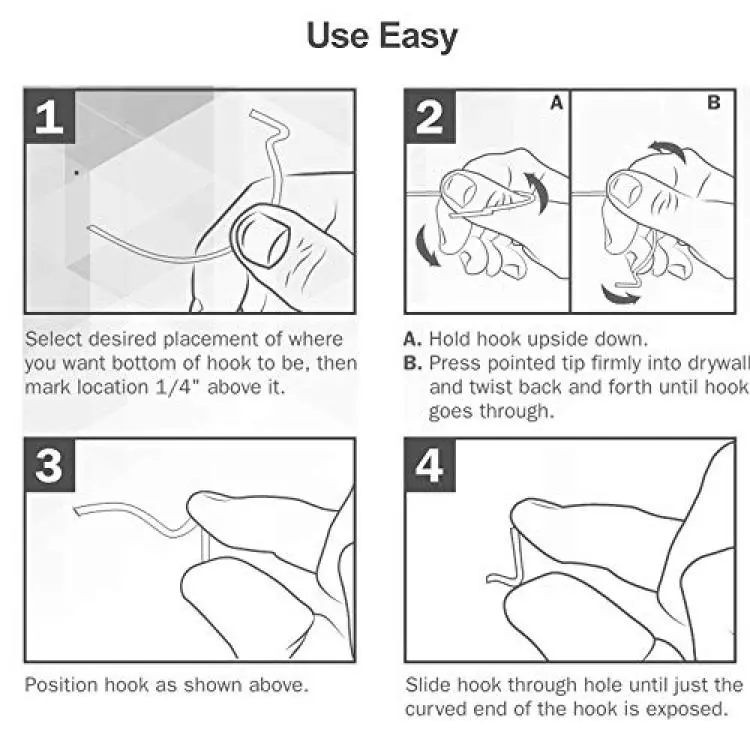 Use Easy

1

Select desired placement of where you want bottom of hook to be, then mark location 1/4" above it.

2

A

B

A. Hold hook upside down.
B. Press pointed tip firmly into drywall and twist back and forth until hook goes through.

3

Position hook as shown above.

4

Slide hook through hole until just the curved end of the hook is exposed.